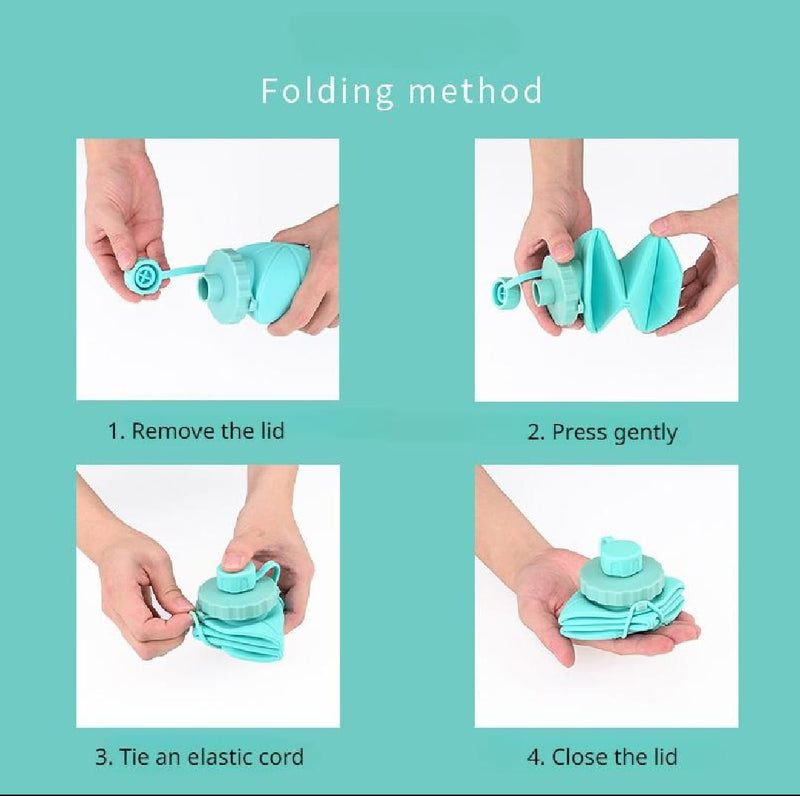 Folding method

1. Remove the lid

2. Press gently

3. Tie an elastic cord

4. Close the lid